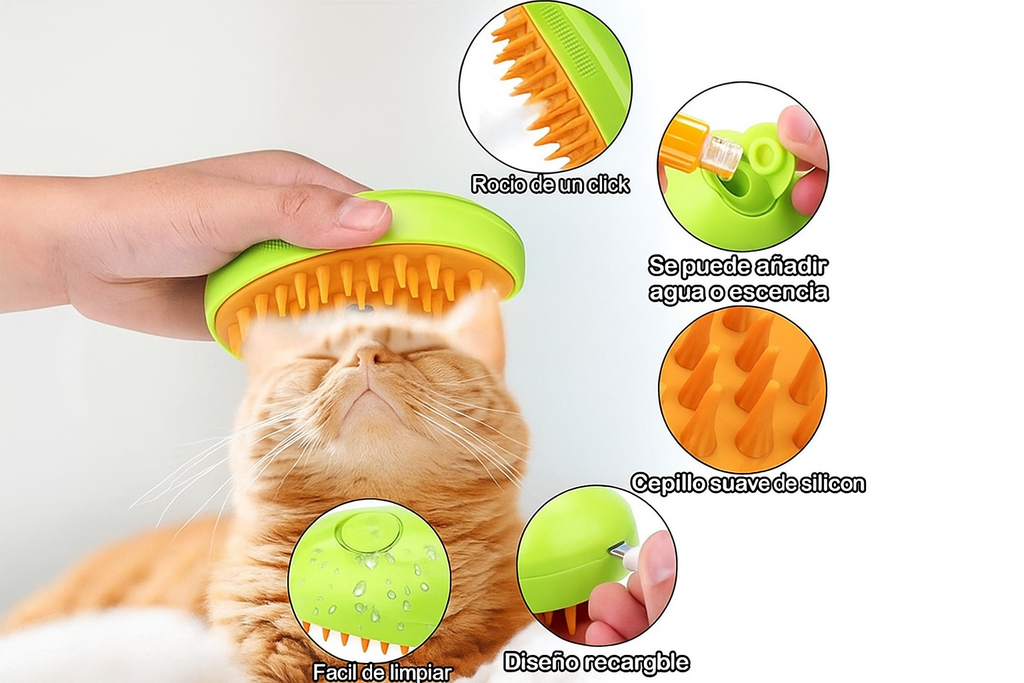 Rocio de un click

Se puede añadir agua o escencia

Cepillo suave de silicon

Facil de limpiar

Diseño recargble